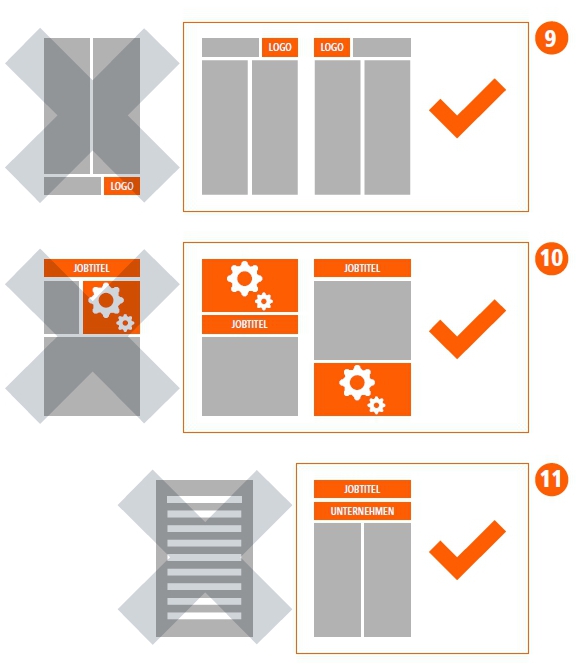 LOGO

LOGO

LOGO

9

JOBTITEL

JOBTITEL

JOBTITEL

10

JOBTITEL

UNTERNEHMEN

11